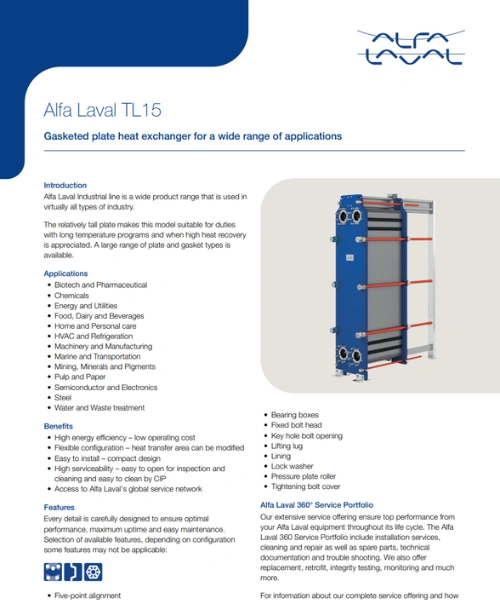 ALFA LAVAL

Alfa Laval TL15

Gasketed plate heat exchanger for a wide range of applications

Introduction
Alfa Laval Industrial line is a wide product range that is used in virtually all types of industry.

The relatively tall plate makes this model suitable for duties with long temperature programs and when high heat recovery is appreciated. A large range of plate and gasket types is available.

Applications
• Biotech and Pharmaceutical
• Chemicals
• Energy and Utilities
• Food, Dairy and Beverages
• Home and Personal care
• HVAC and Refrigeration
• Machinery and Manufacturing
• Marine and Transportation
• Mining, Minerals and Pigments
• Pulp and Paper
• Semiconductor and Electronics
• Steel
• Water and Waste treatment

Benefits
• High energy efficiency – low operating cost
• Flexible configuration – heat transfer area can be modified
• Easy to install – compact design
• High serviceability – easy to open for inspection and cleaning and easy to clean by CIP
• Access to Alfa Laval's global service network

Features
Every detail is carefully designed to ensure optimal performance, maximum uptime and easy maintenance. Selection of available features, depending on configuration some features may not be applicable:

• Five-point alignment

• Bearing boxes
• Fixed bolt head
• Key hole bolt opening
• Lifting lug
• Lining
• Lock washer
• Pressure plate roller
• Tightening bolt cover

Alfa Laval 360° Service Portfolio
Our extensive service offering ensure top performance from your Alfa Laval equipment throughout its life cycle. The Alfa Laval 360 Service Portfolio include installation services, cleaning and repair as well as spare parts, technical documentation and trouble shooting. We also offer replacement, retrofit, integrity testing, monitoring and much more.

For information about our complete service offering and how