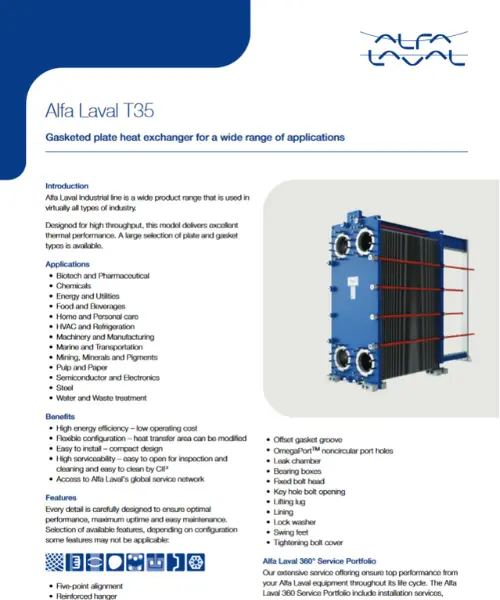 ALFA LAVAL

Alfa Laval T35

Gasketed plate heat exchanger for a wide range of applications

Introduction
Alfa Laval Industrial line is a wide product range that is used in virtually all types of industry.

Designed for high throughput, this model delivers excellent thermal performance. A large selection of plate and gasket types is available.

Applications
• Biotech and Pharmaceutical
• Chemicals
• Energy and Utilities
• Food and Beverages
• Home and Personal care
• HVAC and Refrigeration
• Machinery and Manufacturing
• Marine and Transportation
• Mining, Minerals and Pigments
• Pulp and Paper
• Semiconductor and Electronics
• Steel
• Water and Waste treatment

Benefits
• High energy efficiency – low operating cost
• Flexible configuration – heat transfer area can be modified
• Easy to install – compact design
• High serviceability – easy to open for inspection and cleaning and easy to clean by CIP
• Access to Alfa Laval's global service network

Features
Every detail is carefully designed to ensure optimal performance, maximum uptime and easy maintenance. Selection of available features, depending on configuration some features may not be applicable:

• Five-point alignment
• Reinforced hanger

• Offset gasket groove
• OmegaPort™ noncircular port holes
• Leak chamber
• Bearing boxes
• Fixed bolt head
• Key hole bolt opening
• Lifting lug
• Lining
• Lock washer
• Swing feet
• Tightening bolt cover

Alfa Laval 360° Service Portfolio
Our extensive service offering ensure top performance from your Alfa Laval equipment throughout its life cycle. The Alfa Laval 360 Service Portfolio include installation services,